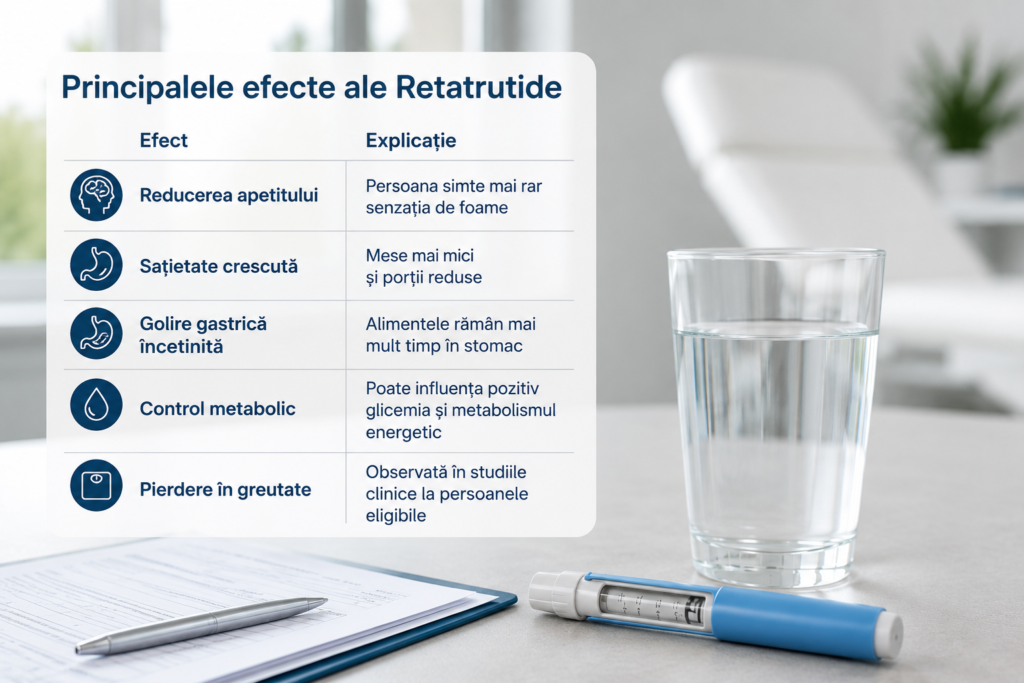 Principalele efecte ale Retatrutide

| Efect | Explicație |
|---|---|
| Reducerea apetitului | Persoana simte mai rar senzația de foame |
| Sațietate crescută | Mese mai mici și porții reduse |
| Golire gastrică încetinită | Alimentele rămân mai mult timp în stomac |
| Control metabolic | Poate influența pozitiv glicemia și metabolismul energetic |
| Pierdere în greutate | Observată în studiile clinice la persoanele eligibile |